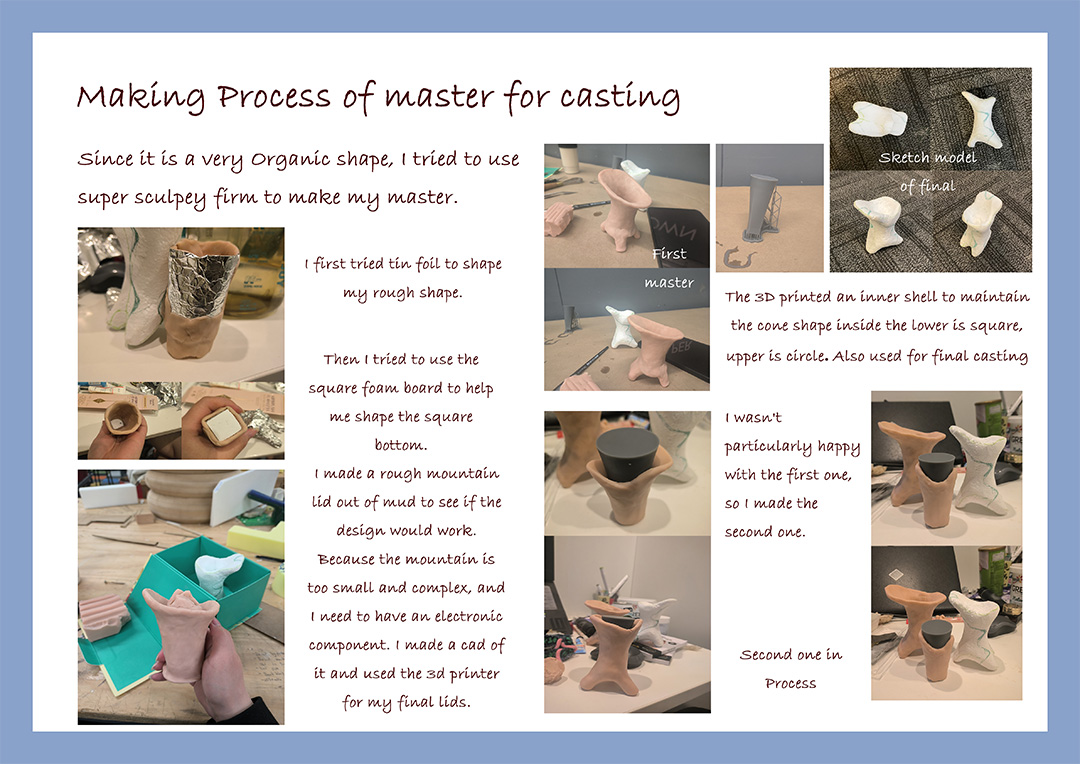 Making Process of master for casting

Since it is a very Organic shape, I tried to use super sculpey firm to make my master.

I first tried tin foil to shape my rough shape.

Then I tried to use the square foam board to help me shape the square bottom.
I made a rough mountain lid out of mud to see if the design would work.
Because the mountain is too small and complex, and I need to have an electronic component. I made a cad of it and used the 3d printer for my final lids.

First master

Sketch model of final

The 3D printed an inner shell to maintain the cone shape inside the lower is square, upper is circle. Also used for final casting

I wasn't particularly happy with the first one, so I made the second one.

Second one in Process